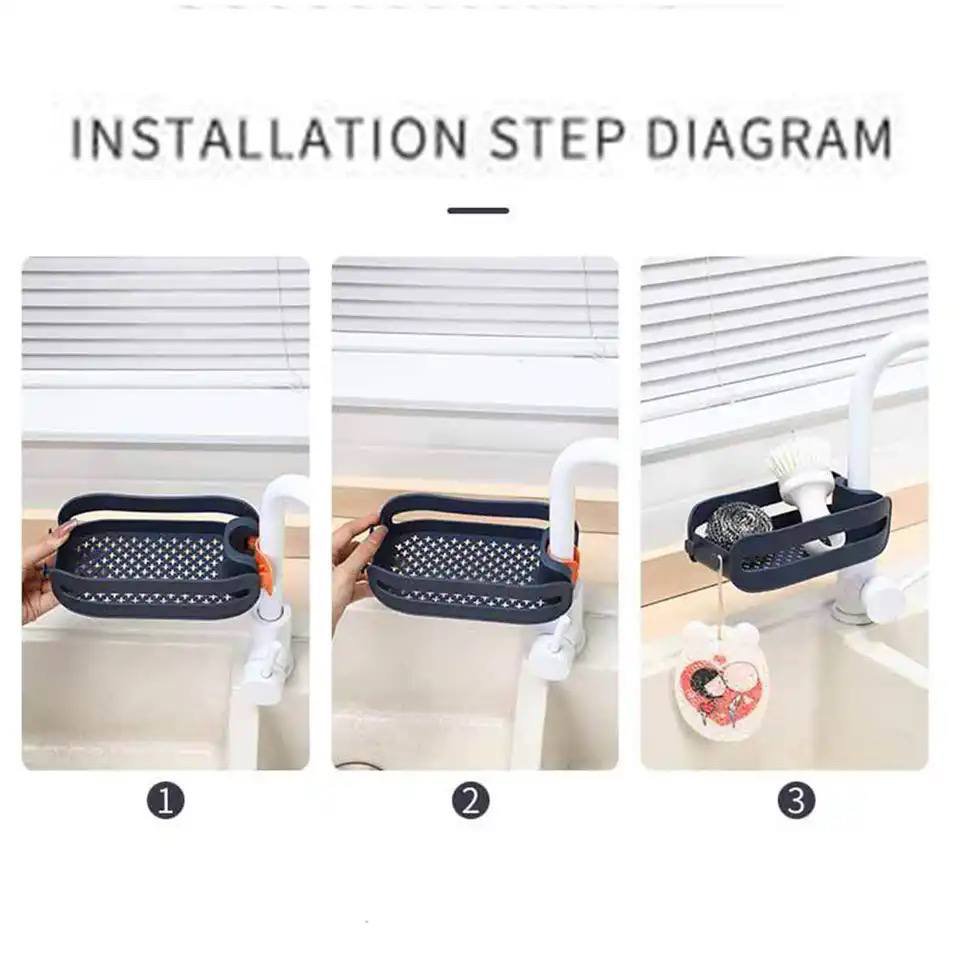 INSTALLATION STEP DIAGRAM

①

②

③